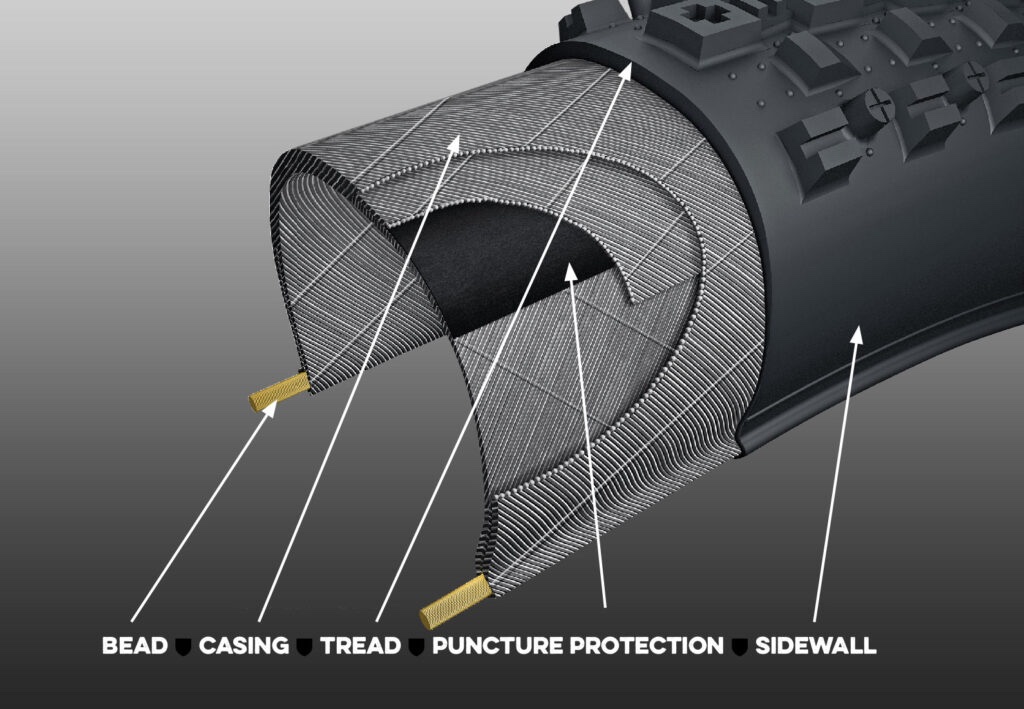 BEAD CASING TREAD PUNCTURE PROTECTION SIDEWALL